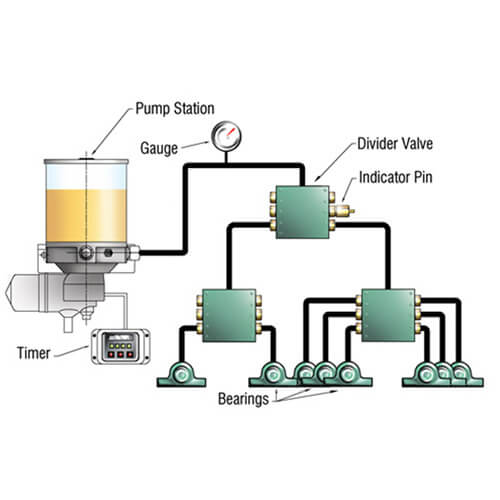 Pump Station

Gauge

Divider Valve

Indicator Pin

Timer

Bearings